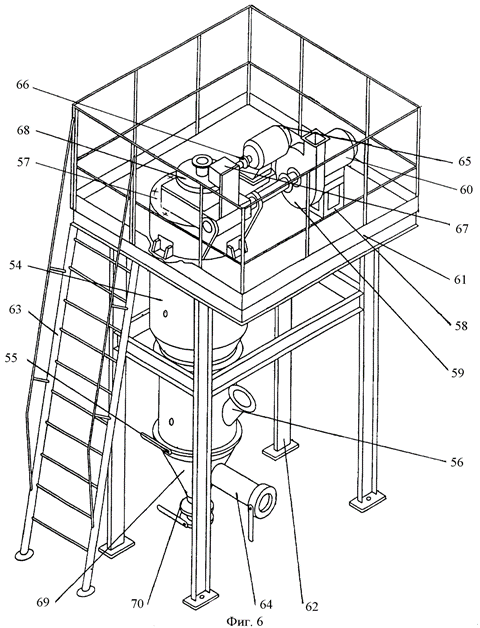 66
68
57
54
63
55
65
60
67
61
58
59
56
69
70
64
62
Фиг. 6